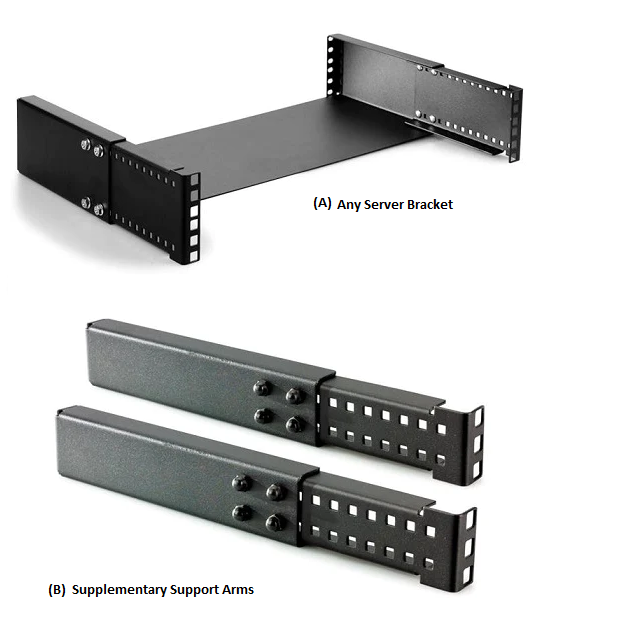 (A) Any Server Bracket

(B) Supplementary Support Arms