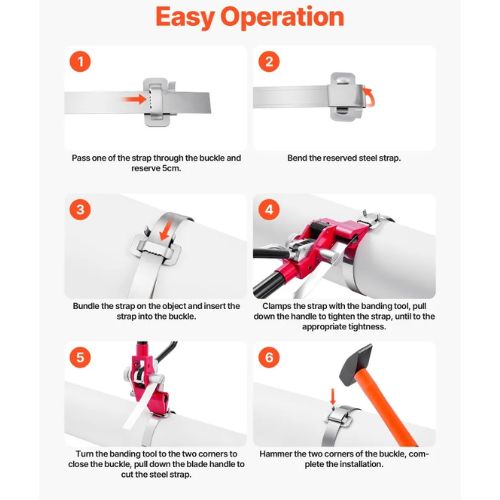 Easy Operation

1

Pass one of the strap through the buckle and reserve 5cm.

2

Bend the reserved steel strap.

3

Bundle the strap on the object and insert the strap into the buckle.

4

Clamps the strap with the banding tool, pull down the handle to tighten the strap, until to the appropriate tightness.

5

Turn the banding tool to the two corners to close the buckle, pull down the blade handle to cut the steel strap.

6

Hammer the two corners of the buckle, complete the installation.