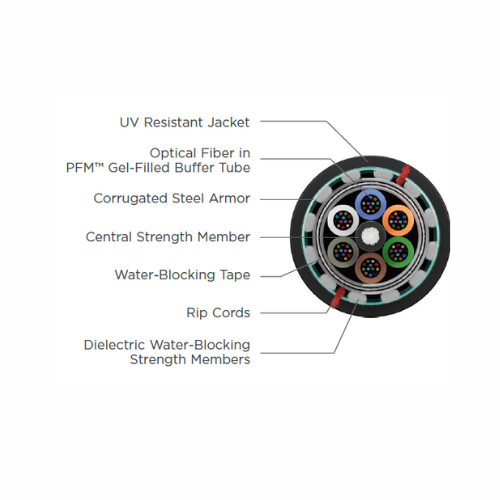 UV Resistant Jacket

Optical Fiber in PFM™ Gel-Filled Buffer Tube

Corrugated Steel Armor

Central Strength Member

Water-Blocking Tape

Rip Cords

Dielectric Water-Blocking Strength Members