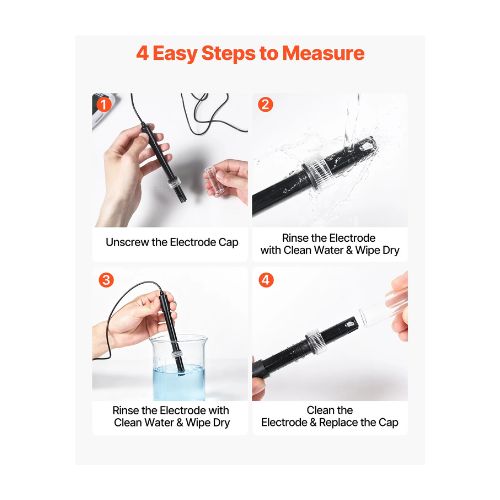 4 Easy Steps to Measure

1

Unscrew the Electrode Cap

2

Rinse the Electrode with Clean Water & Wipe Dry

3

Rinse the Electrode with Clean Water & Wipe Dry

4

Clean the Electrode & Replace the Cap