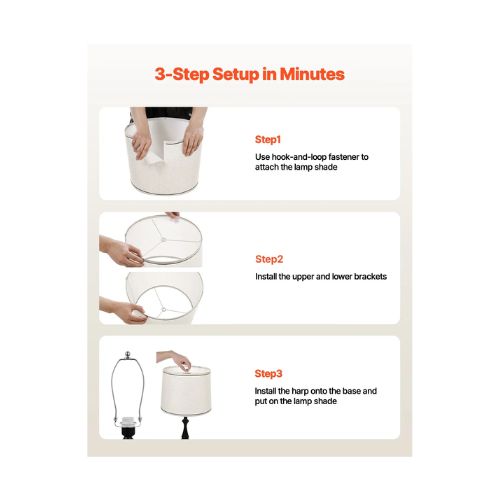 3-Step Setup in Minutes

Step1

Use hook-and-loop fastener to attach the lamp shade

Step2

Install the upper and lower brackets

Step3

Install the harp onto the base and put on the lamp shade