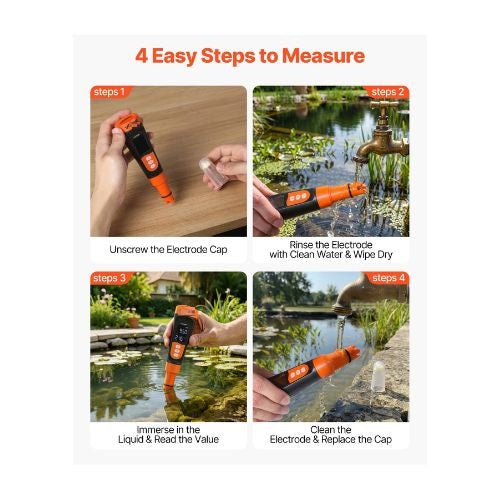 4 Easy Steps to Measure

steps 1

Unscrew the Electrode Cap

steps 2

Rinse the Electrode with Clean Water & Wipe Dry

steps 3

Immerse in the Liquid & Read the Value

steps 4

Clean the Electrode & Replace the Cap