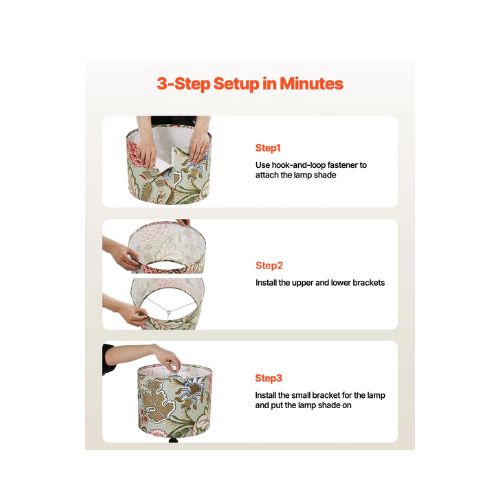 3-Step Setup in Minutes

Step1
Use hook-and-loop fastener to attach the lamp shade

Step2
Install the upper and lower brackets

Step3
Install the small bracket for the lamp and put the lamp shade on