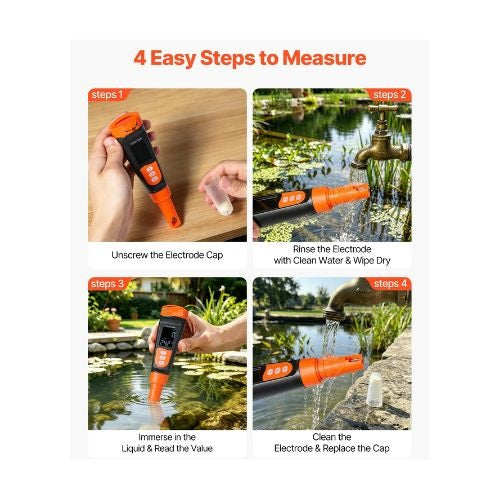 4 Easy Steps to Measure

steps 1

Unscrew the Electrode Cap

steps 2

Rinse the Electrode with Clean Water & Wipe Dry

steps 3

Immerse in the Liquid & Read the Value

steps 4

Clean the Electrode & Replace the Cap