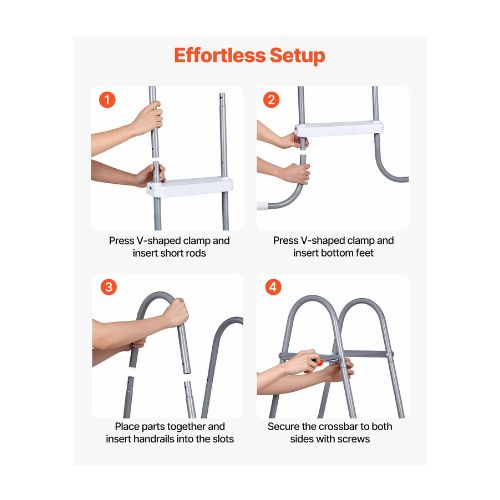 Effortless Setup

1

Press V-shaped clamp and insert short rods

2

Press V-shaped clamp and insert bottom feet

3

Place parts together and insert handrails into the slots

4

Secure the crossbar to both sides with screws