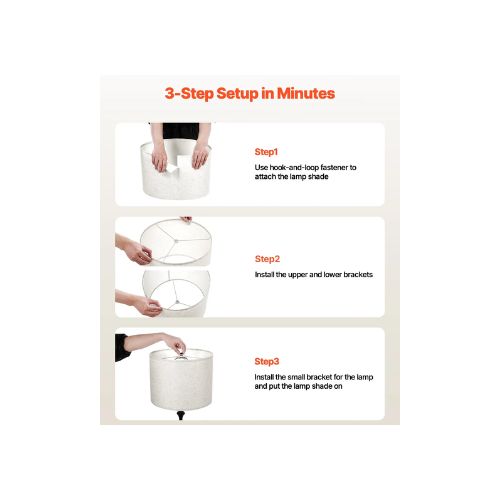 3-Step Setup in Minutes

Step1

Use hook-and-loop fastener to attach the lamp shade

Step2

Install the upper and lower brackets

Step3

Install the small bracket for the lamp and put the lamp shade on