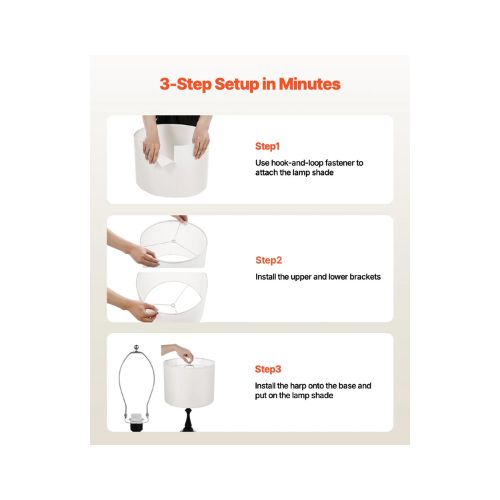 3-Step Setup in Minutes

Step1

Use hook-and-loop fastener to attach the lamp shade

Step2

Install the upper and lower brackets

Step3

Install the harp onto the base and put on the lamp shade