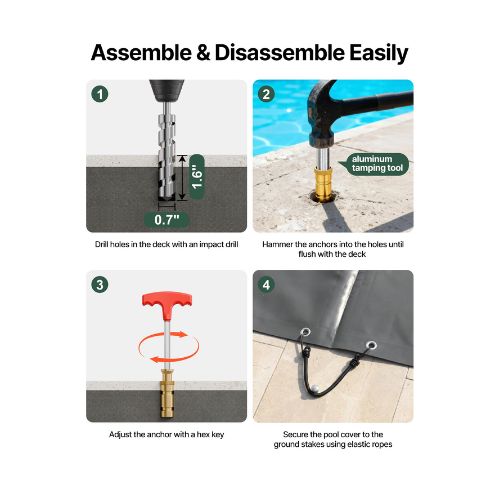 Assemble & Disassemble Easily

1

1.6"

0.7"

Drill holes in the deck with an impact drill

2

aluminum tamping tool

Hammer the anchors into the holes until flush with the deck

3

Adjust the anchor with a hex key

4

Secure the pool cover to the ground stakes using elastic ropes