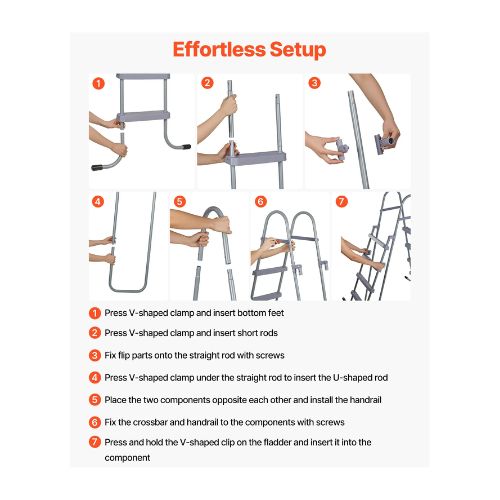 Effortless Setup

1

2

3

4

5

6

7

1 Press V-shaped clamp and insert bottom feet

2 Press V-shaped clamp and insert short rods

3 Fix flip parts onto the straight rod with screws

4 Press V-shaped clamp under the straight rod to insert the U-shaped rod

5 Place the two components opposite each other and install the handrail

6 Fix the crossbar and handrail to the components with screws

7 Press and hold the V-shaped clip on the fladder and insert it into the component