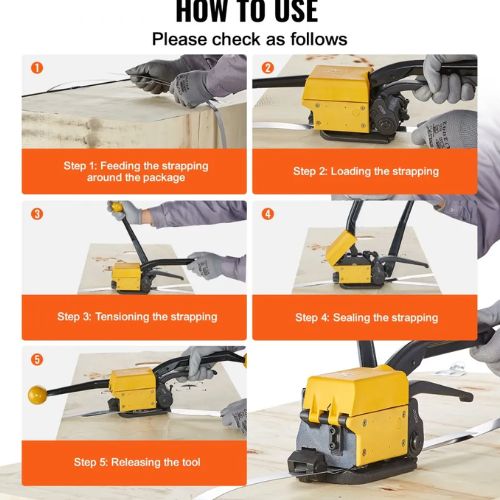 HOW TO USE

Please check as follows

1

Step 1: Feeding the strapping around the package

2

Step 2: Loading the strapping

3

Step 3: Tensioning the strapping

4

Step 4: Sealing the strapping

5

Step 5: Releasing the tool