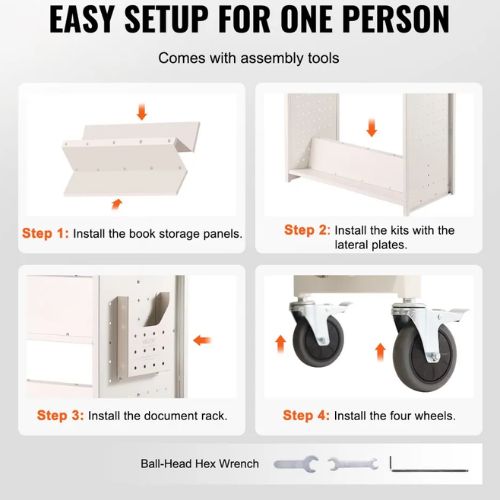 EASY SETUP FOR ONE PERSON

Comes with assembly tools

Step 1: Install the book storage panels.

Step 2: Install the kits with the lateral plates.

Step 3: Install the document rack.

Step 4: Install the four wheels.

Ball-Head Hex Wrench