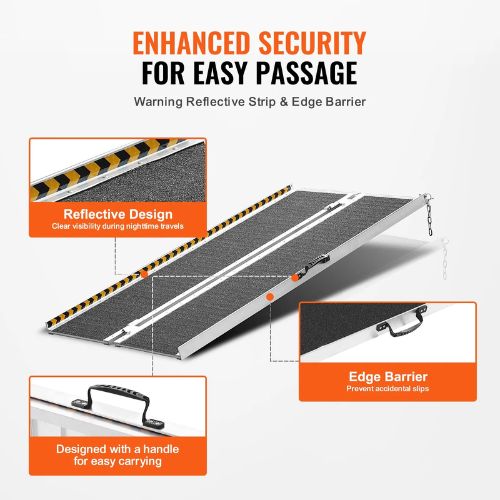 ENHANCED SECURITY
FOR EASY PASSAGE

Warning Reflective Strip & Edge Barrier

Reflective Design
Clear visibility during nighttime travels

Edge Barrier
Prevent accidental slips

Designed with a handle for easy carrying