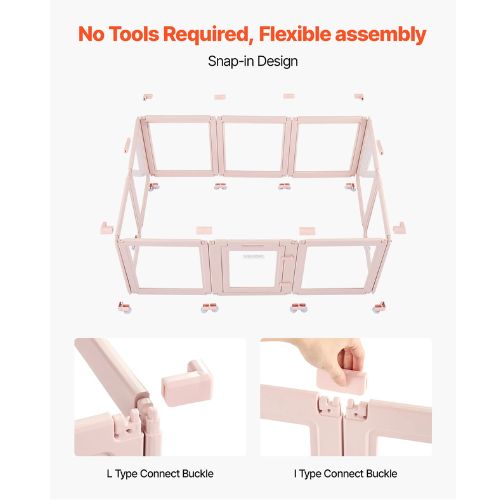 No Tools Required, Flexible assembly

Snap-in Design

L Type Connect Buckle

I Type Connect Buckle