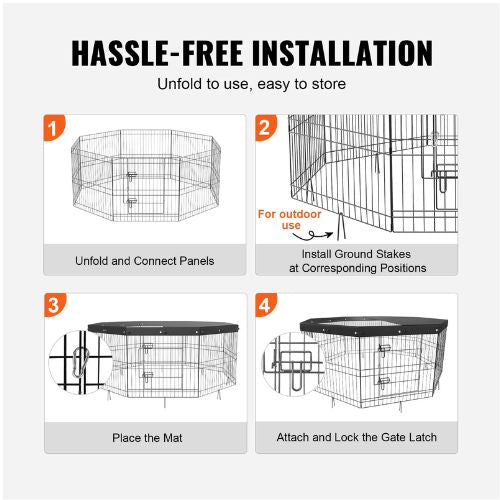 HASSLE-FREE INSTALLATION

Unfold to use, easy to store

1

Unfold and Connect Panels

2

For outdoor use

Install Ground Stakes at Corresponding Positions

3

Place the Mat

4

Attach and Lock the Gate Latch