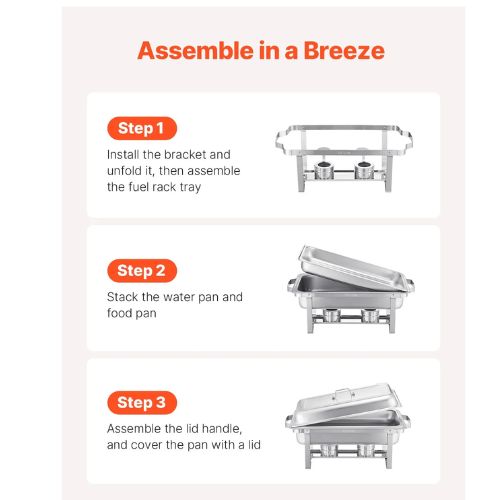 Assemble in a Breeze

Step 1

Install the bracket and unfold it, then assemble the fuel rack tray

Step 2

Stack the water pan and food pan

Step 3

Assemble the lid handle, and cover the pan with a lid