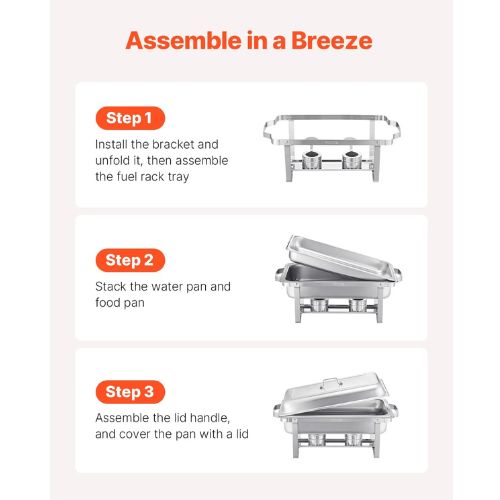 Assemble in a Breeze

Step 1

Install the bracket and unfold it, then assemble the fuel rack tray

Step 2

Stack the water pan and food pan

Step 3

Assemble the lid handle, and cover the pan with a lid