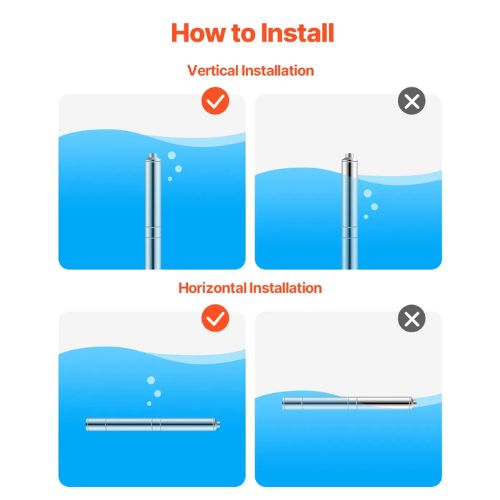 How to Install

Vertical Installation

Horizontal Installation