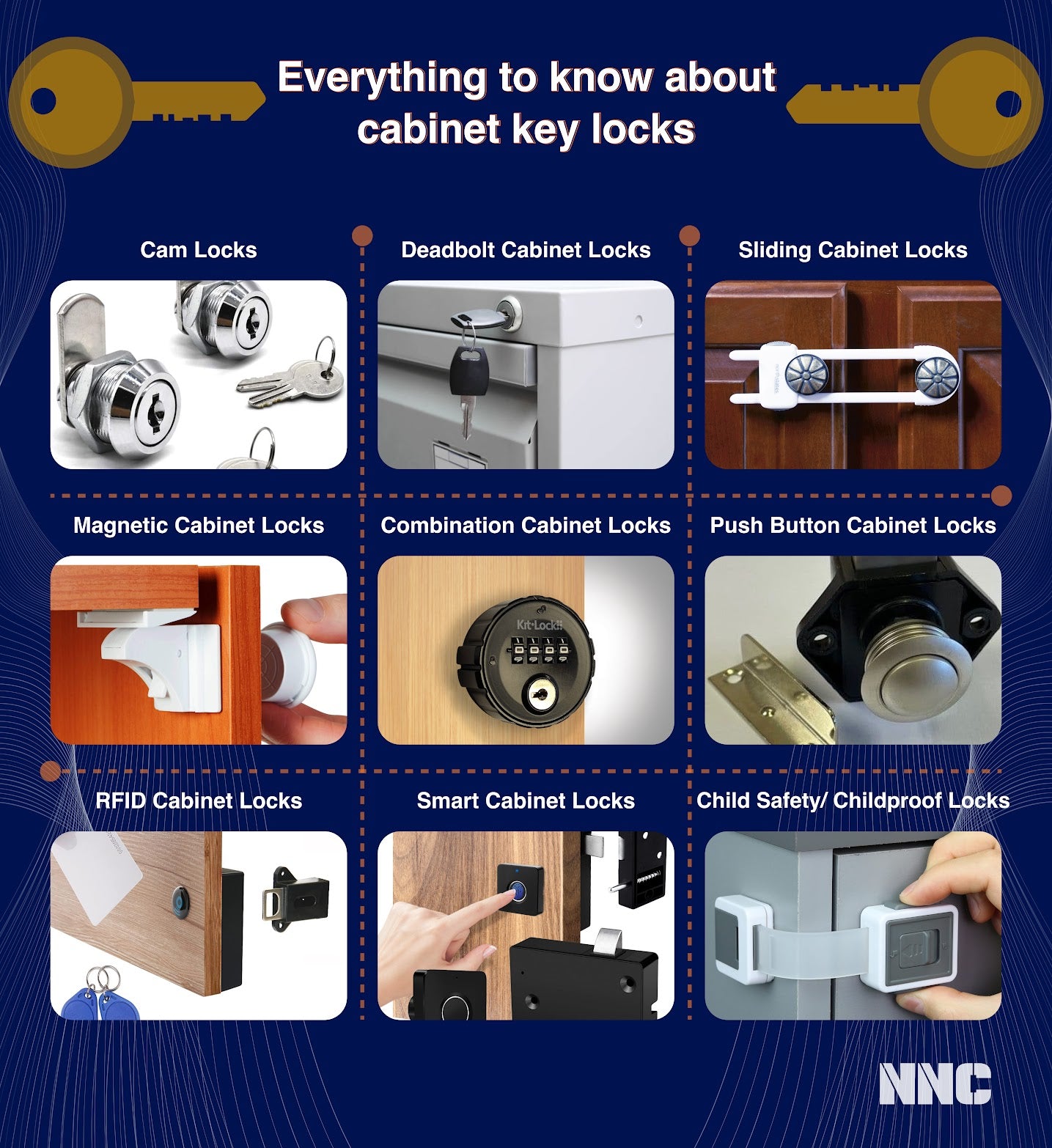 Everything to know about cabinet key locks

Cam Locks

Deadbolt Cabinet Locks

Sliding Cabinet Locks

Magnetic Cabinet Locks

Combination Cabinet Locks

Kit·Lock

Push Button Cabinet Locks

RFID Cabinet Locks

Smart Cabinet Locks

Child Safety/ Childproof Locks

NNC