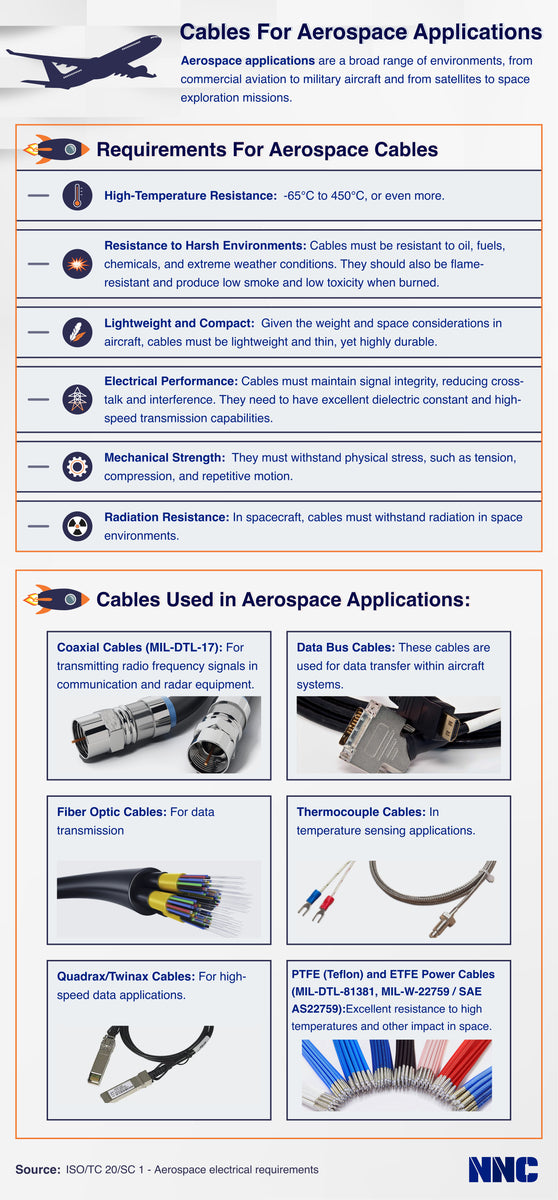 Cables For Aerospace Applications

Aerospace applications are a broad range of environments, from commercial aviation to military aircraft and from satellites to space exploration missions.

Requirements For Aerospace Cables

High-Temperature Resistance: -65°C to 450°C, or even more.

Resistance to Harsh Environments: Cables must be resistant to oil, fuels, chemicals, and extreme weather conditions. They should also be flame-resistant and produce low smoke and low toxicity when burned.

Lightweight and Compact: Given the weight and space considerations in aircraft, cables must be lightweight and thin, yet highly durable.

Electrical Performance: Cables must maintain signal integrity, reducing cross-talk and interference. They need to have excellent dielectric constant and high-speed transmission capabilities.

Mechanical Strength: They must withstand physical stress, such as tension, compression, and repetitive motion.

Radiation Resistance: In spacecraft, cables must withstand radiation in space environments.

Cables Used in Aerospace Applications:

Coaxial Cables (MIL-DTL-17): For transmitting radio frequency signals in communication and radar equipment.

Data Bus Cables: These cables are used for data transfer within aircraft systems.

Fiber Optic Cables: For data transmission

Thermocouple Cables: In temperature sensing applications.

Quadrax/Twinax Cables: For high-speed data applications.

PTFE (Teflon) and ETFE Power Cables (MIL-DTL-81381, MIL-W-22759 / SAE AS22759):Excellent resistance to high temperatures and other impact in space.

Source: ISO/TC 20/SC 1 - Aerospace electrical requirements

NNC